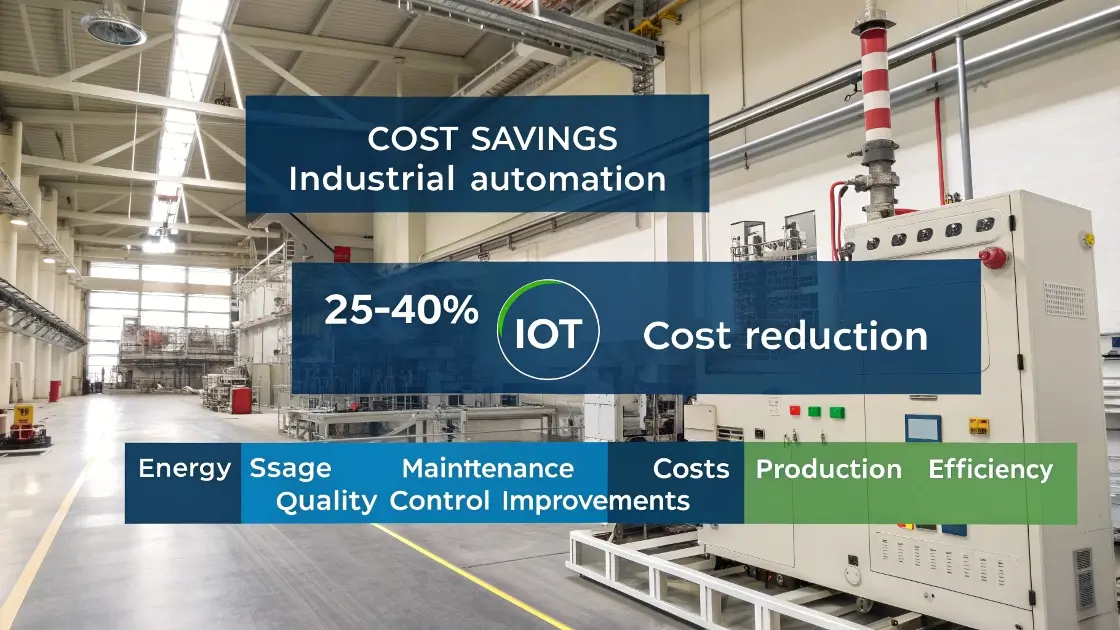 COST SAVINGS
Industrial automation

25-40%

IOT

Cost reduction

Energy Ssage Maintenance Costs Production Efficiency
Quality Control Improvements